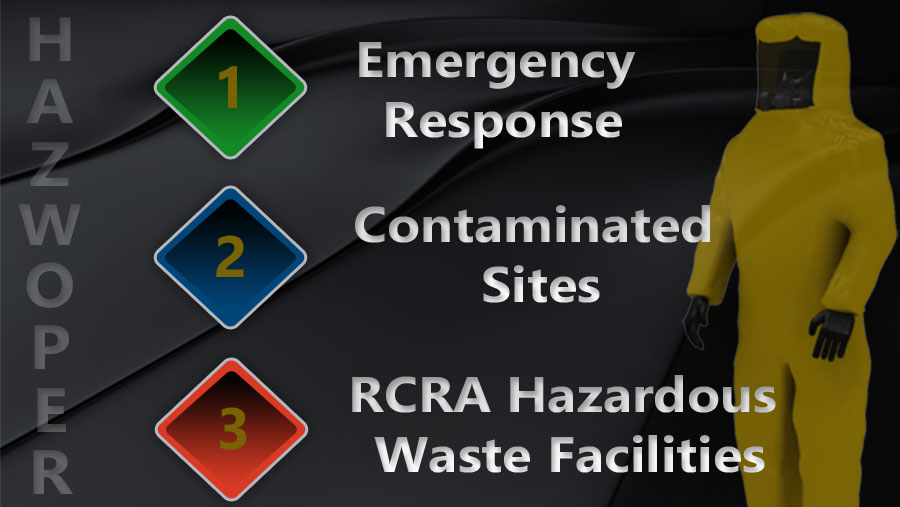 HAZWOPER

1 Emergency Response

2 Contaminated Sites

3 RCRA Hazardous Waste Facilities