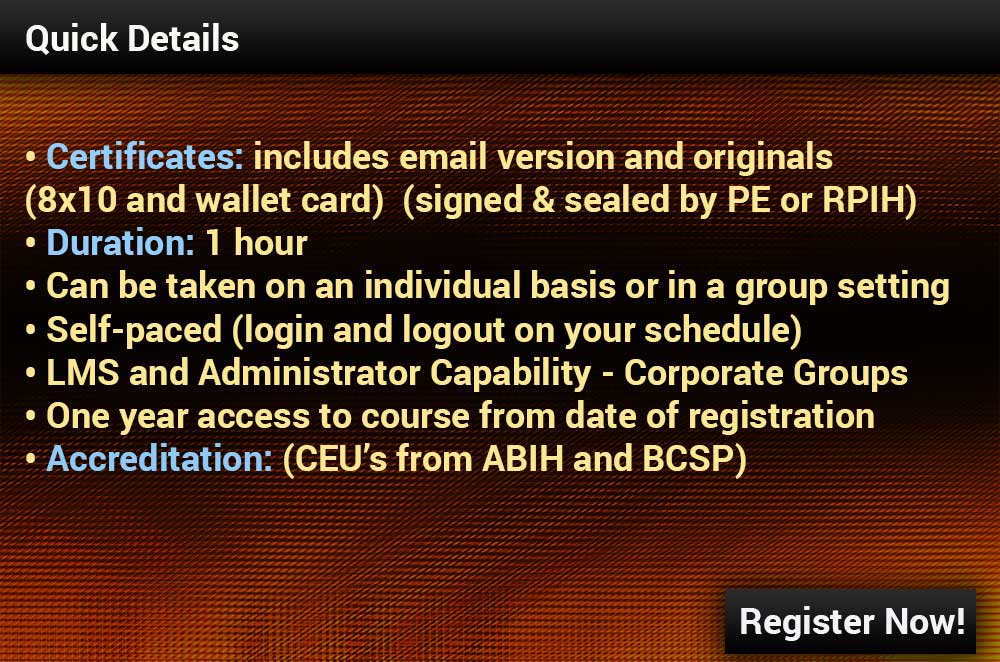 Quick Details

• Certificates: includes email version and originals (8x10 and wallet card) (signed & sealed by PE or RPIH)
• Duration: 1 hour
• Can be taken on an individual basis or in a group setting
• Self-paced (login and logout on your schedule)
• LMS and Administrator Capability - Corporate Groups
• One year access to course from date of registration
• Accreditation: (CEU's from ABIH and BCSP)

Register Now!